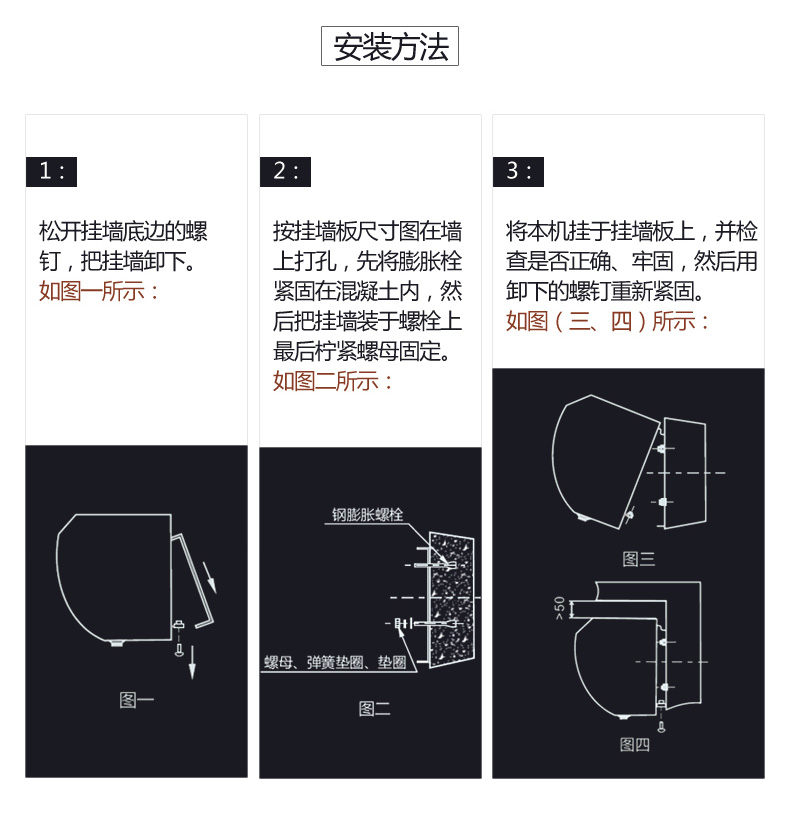 安装方法

1：

松开挂墙底边的螺钉，把挂墙卸下。
如图一所示：

图一

2：

按挂墙板尺寸图在墙上打孔，先将膨胀栓紧固在混凝土内，然后把挂墙装于螺栓上最后柠紧螺母固定。
如图二所示：

钢膨胀螺栓

螺母、弹簧垫圈、垫圈

图二

3：

将本机挂于挂墙板上，并检查是否正确、牢固，然后用卸下的螺钉重新紧固。
如图（三、四）所示：

图三

>50

图四