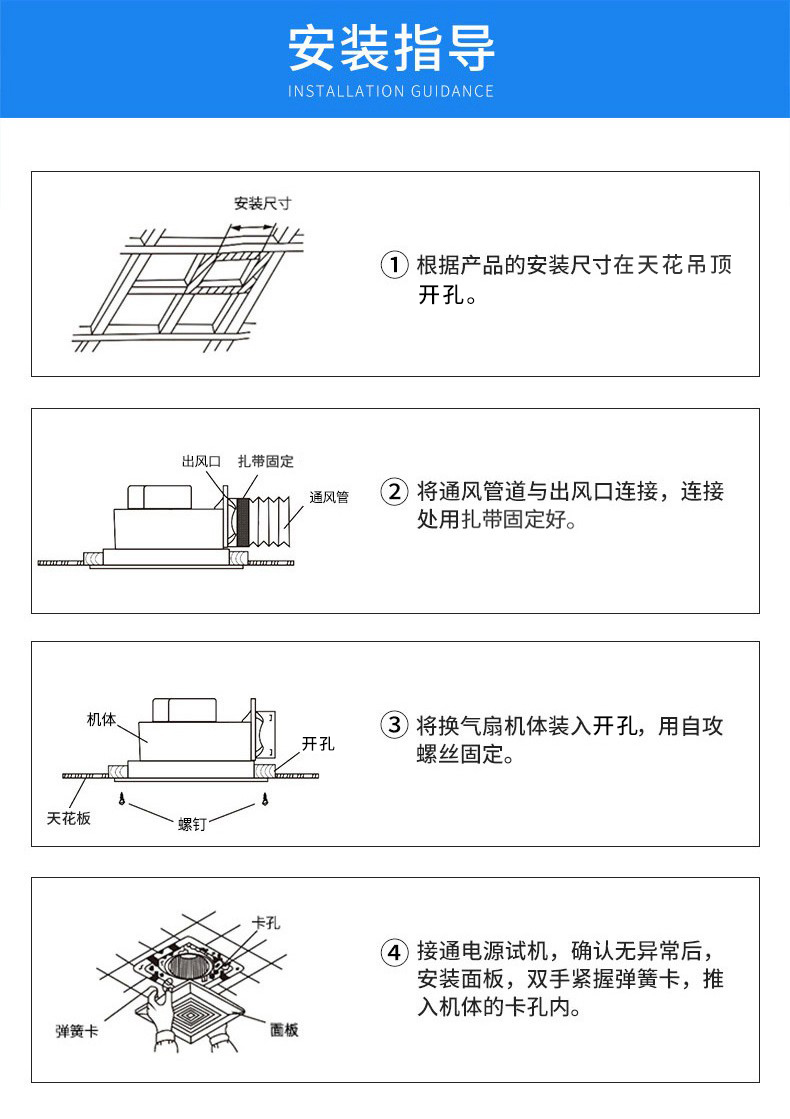 安装指导
INSTALLATION GUIDANCE

安装尺寸

① 根据产品的安装尺寸在天花吊顶开孔。

出风口 扎带固定 通风管

② 将通风管道与出风口连接，连接处用扎带固定好。

机体 开孔 天花板 螺钉

③ 将换气扇机体装入开孔，用自攻螺丝固定。

卡孔 弹簧卡 面板

④ 接通电源试机，确认无异常后，安装面板，双手紧握弹簧卡，推入机体的卡孔内。