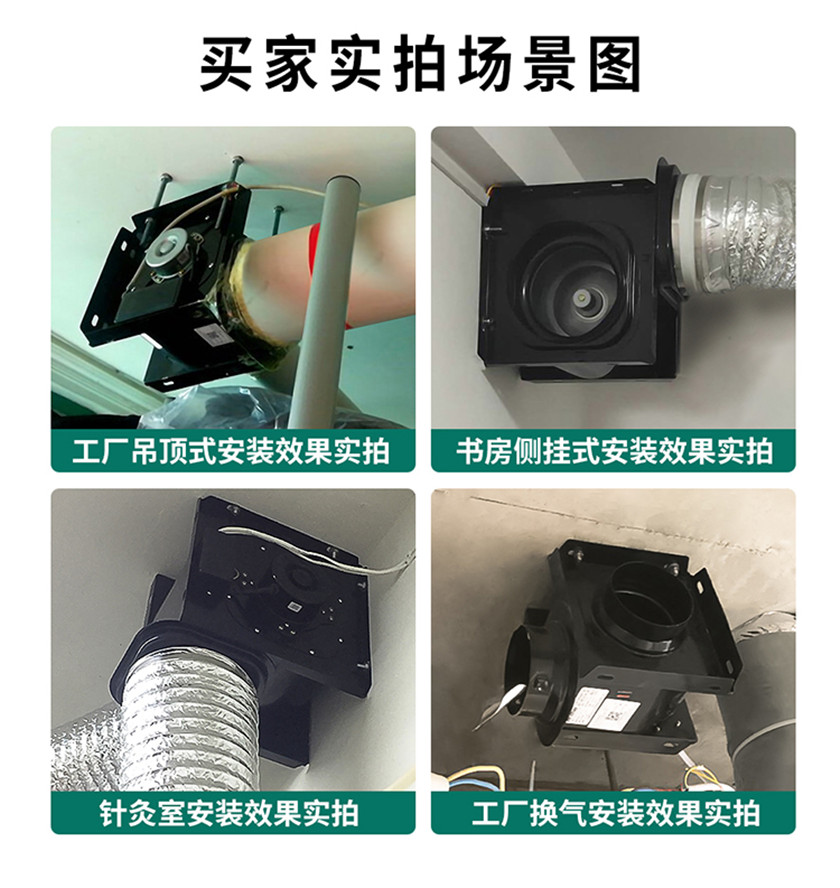 买家实拍场景图

工厂吊顶式安装效果实拍

书房侧挂式安装效果实拍

针灸室安装效果实拍

工厂换气安装效果实拍