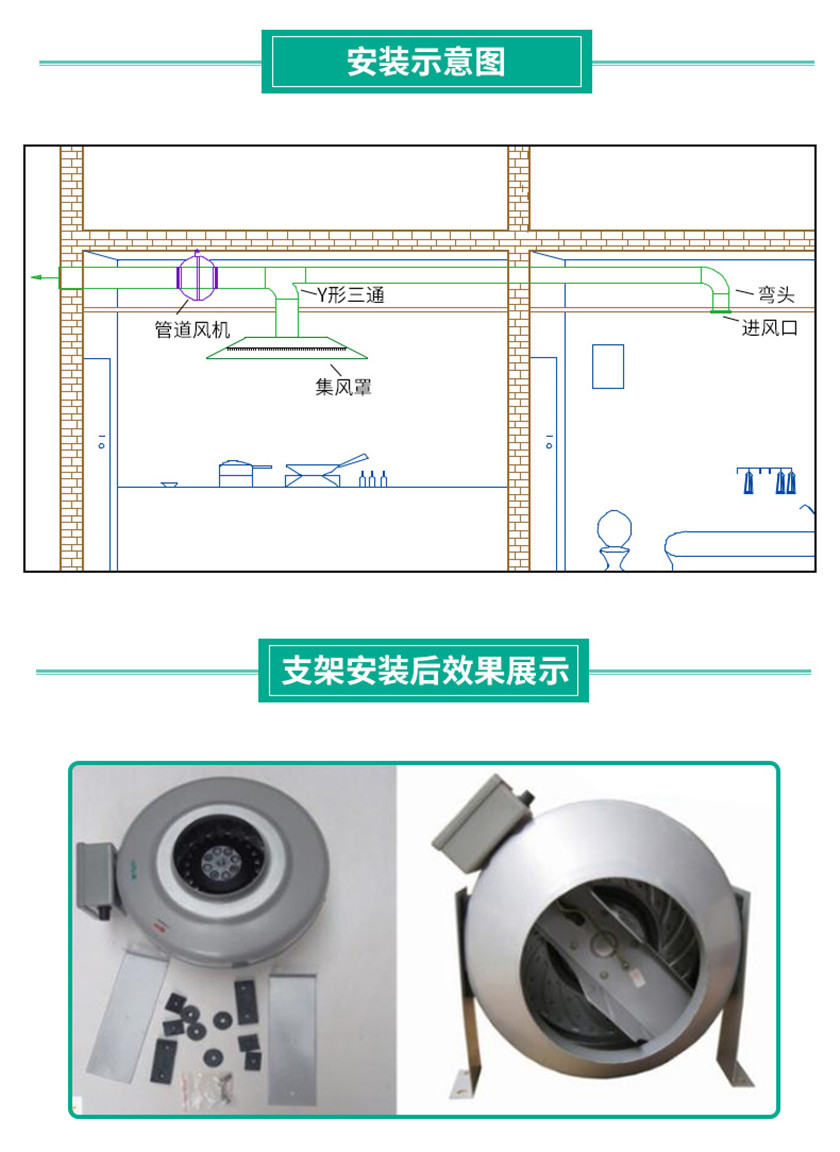 安装示意图

Y形三通
弯头
管道风机
进风口
集风罩

支架安装后效果展示