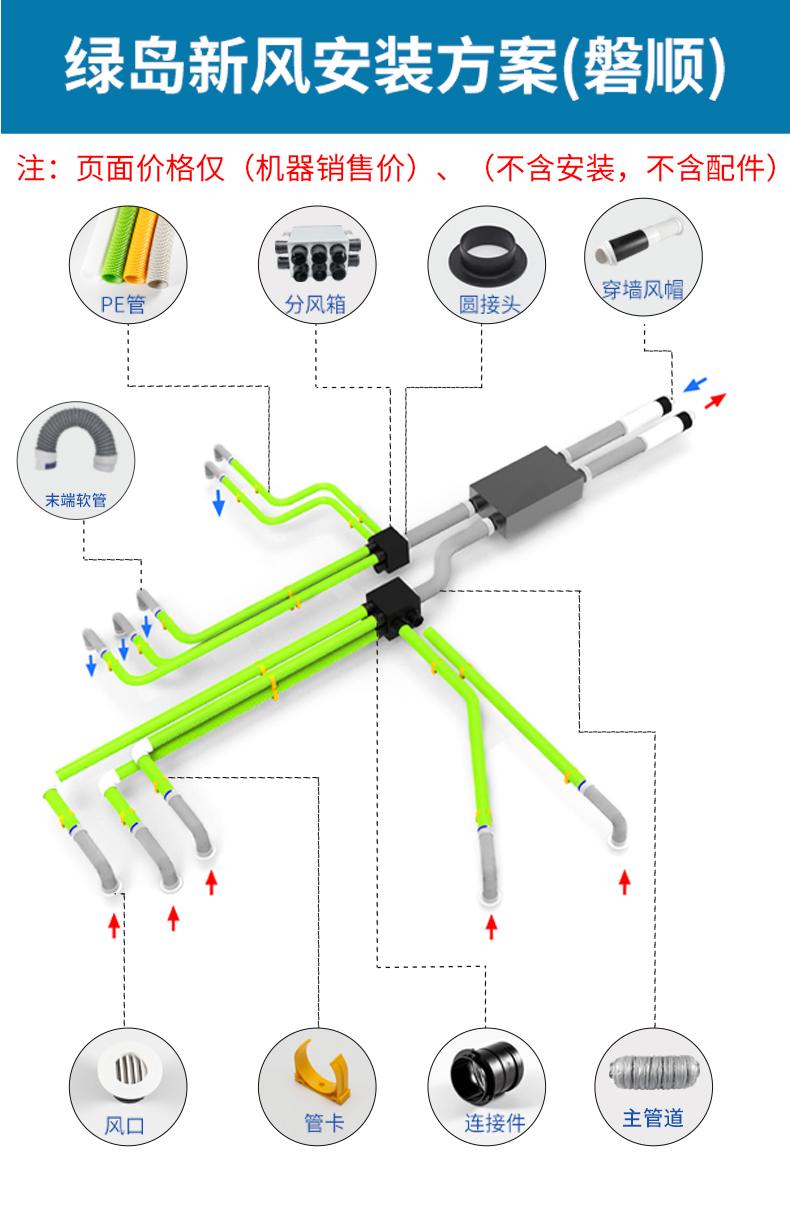 绿岛新风安装方案(磐顺)

注：页面价格仅（机器销售价）、（不含安装，不含配件）

PE管

分风箱

圆接头

穿墙风帽

末端软管

风口

管卡

连接件

主管道