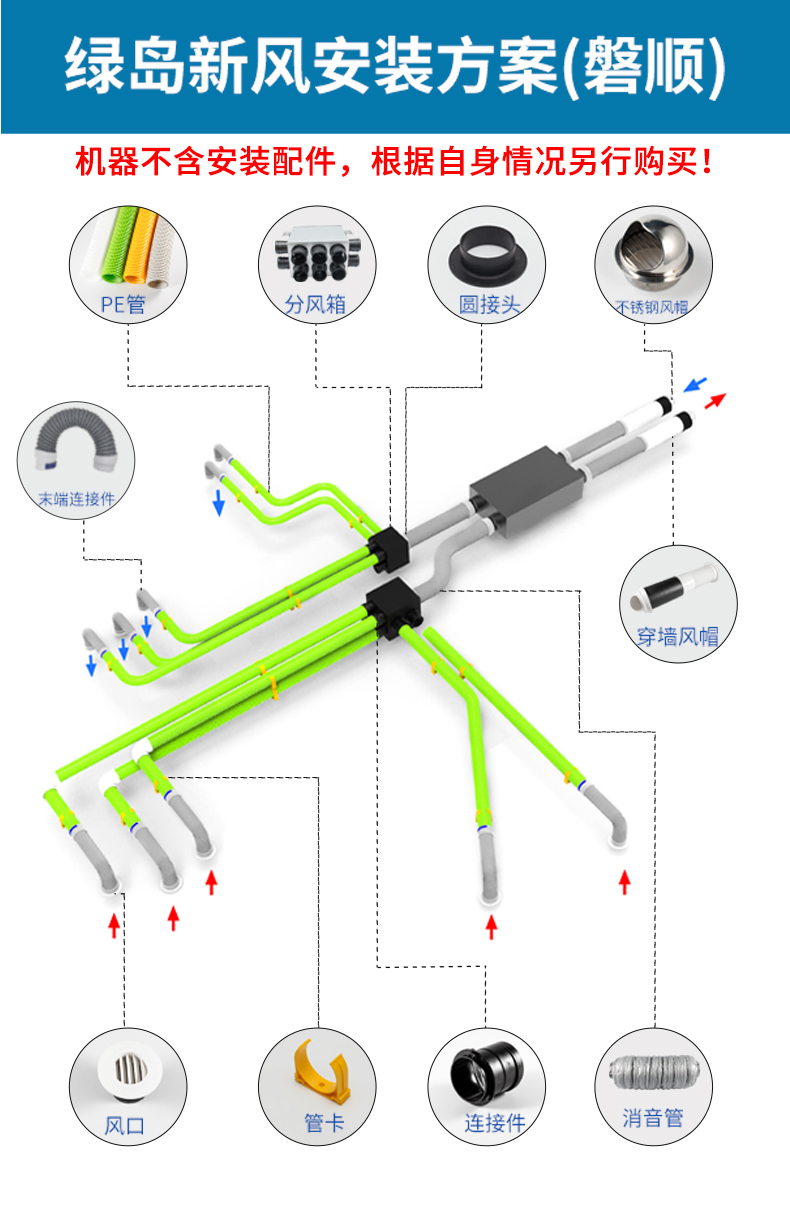 绿岛新风安装方案(磐顺)

机器不含安装配件，根据自身情况另行购买！

PE管

分风箱

圆接头

不锈钢风帽

末端连接件

穿墙风帽

风口

管卡

连接件

消音管