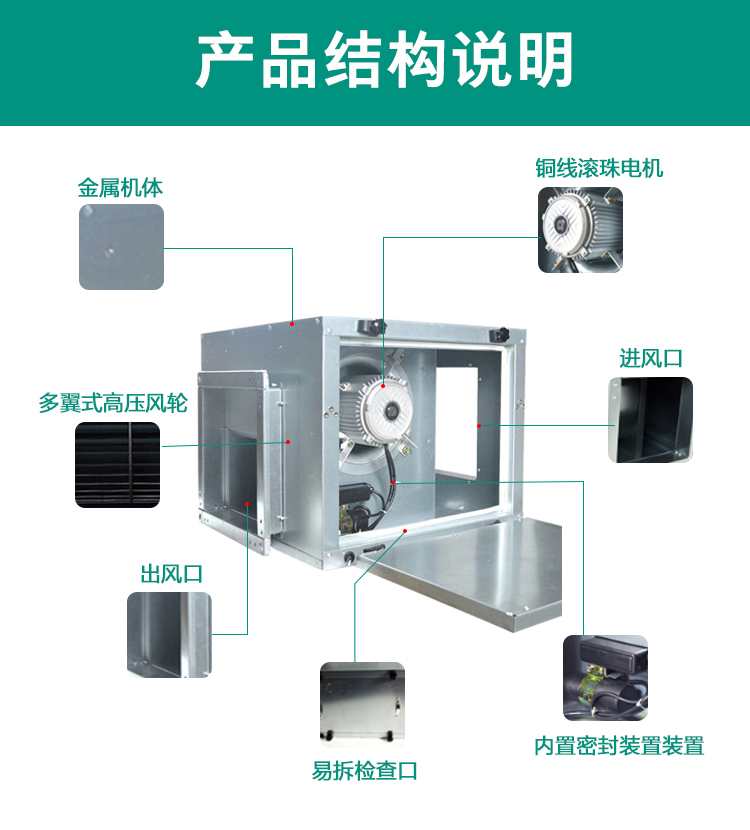 产品结构说明

金属机体

铜线滚珠电机

进风口

多翼式高压风轮

出风口

易拆检查口

内置密封装置装置