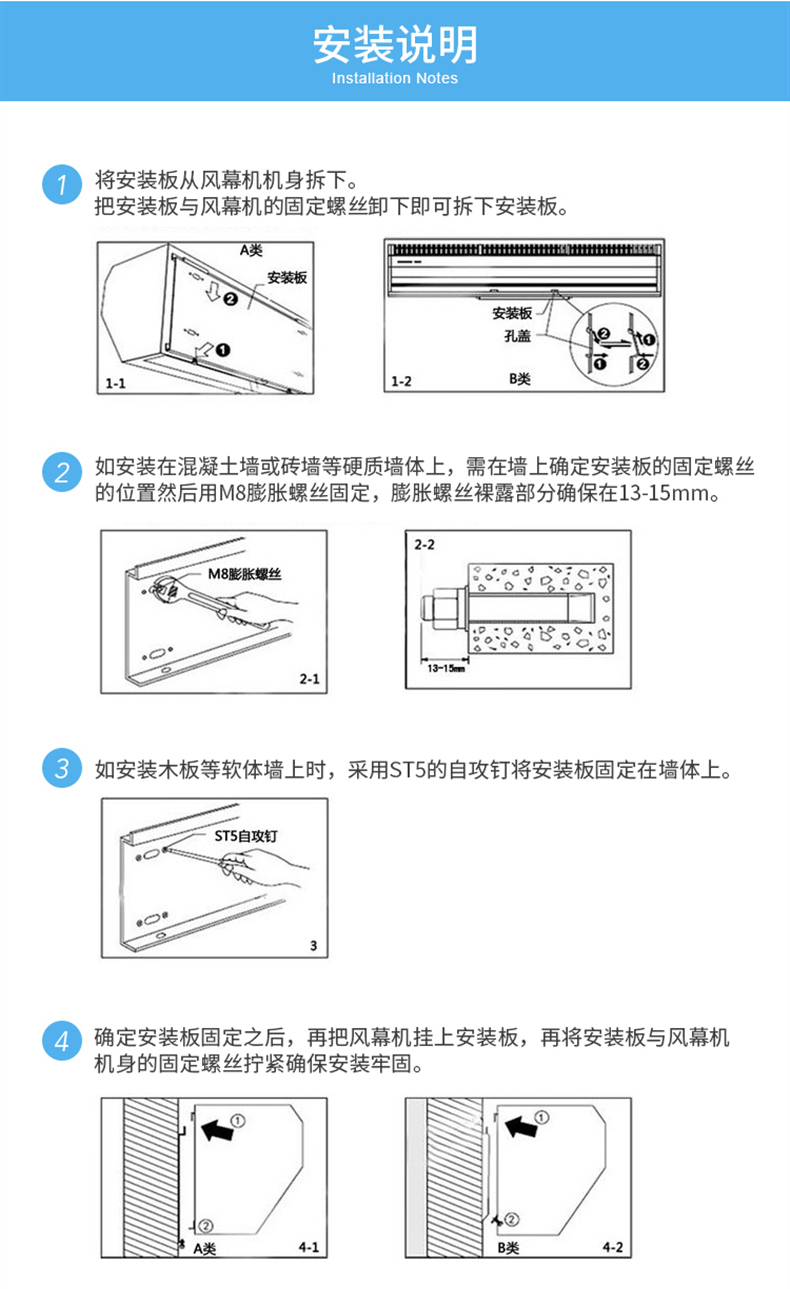 安装说明
Installation Notes

1 将安装板从风幕机机身拆下。
把安装板与风幕机的固定螺丝卸下即可拆下安装板。

A类
安装板
❷
❶
1-1

安装板
孔盖
❷
❶
❶
❷
1-2
B类

2 如安装在混凝土墙或砖墙等硬质墙体上，需在墙上确定安装板的固定螺丝的位置然后用M8膨胀螺丝固定，膨胀螺丝裸露部分确保在13-15mm。

M8膨胀螺丝
2-1

2-2
13-15mm

3 如安装木板等软体墙上时，采用ST5的自攻钉将安装板固定在墙体上。

ST5自攻钉
3

4 确定安装板固定之后，再把风幕机挂上安装板，再将安装板与风幕机机身的固定螺丝拧紧确保安装牢固。

①
②
A类
4-1

①
②
B类
4-2